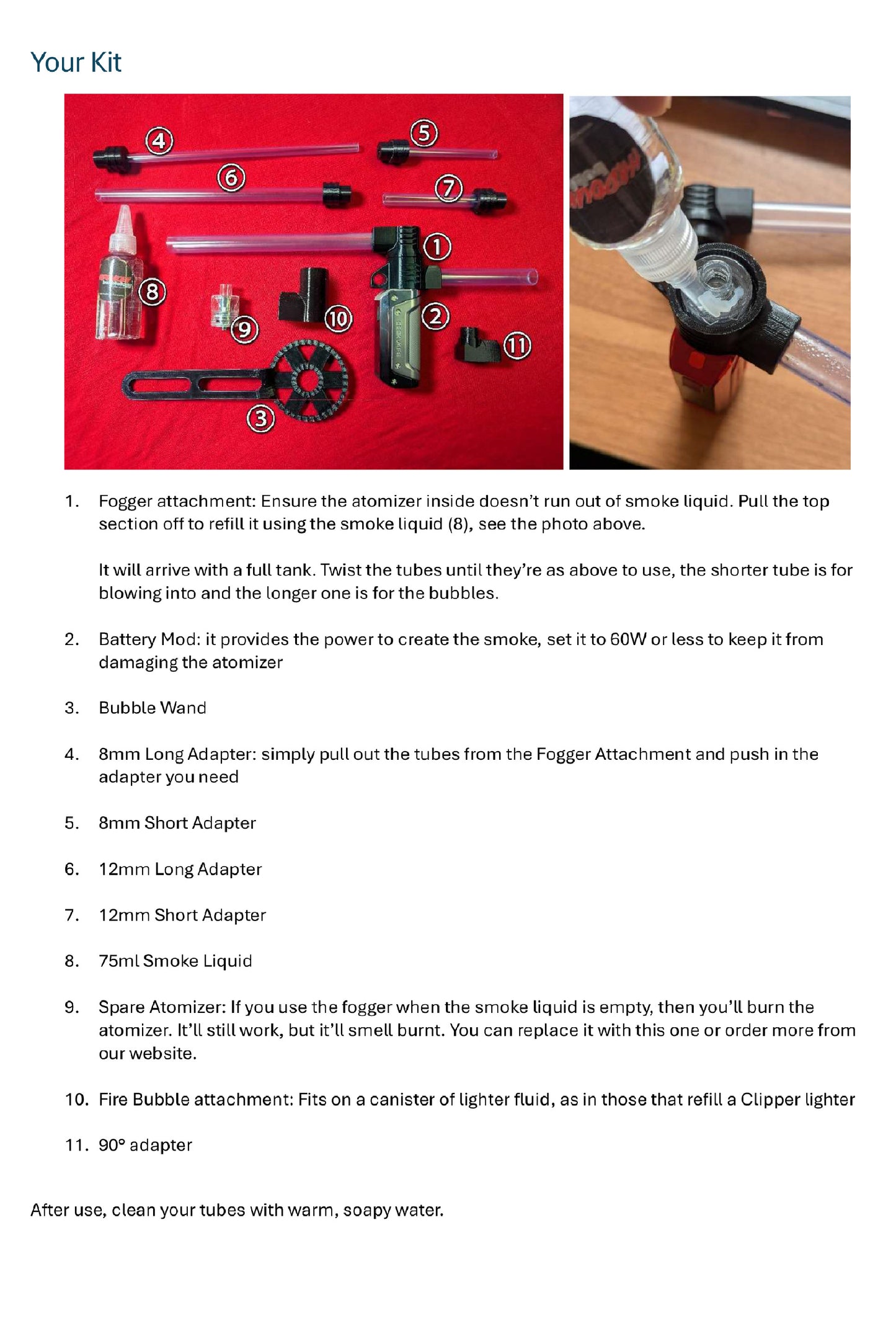 Your Kit

4 5 6 7 1 8 9 10 2 11 3

1. Fogger attachment: Ensure the atomizer inside doesn't run out of smoke liquid. Pull the top section off to refill it using the smoke liquid (8), see the photo above.

It will arrive with a full tank. Twist the tubes until they're as above to use, the shorter tube is for blowing into and the longer one is for the bubbles.

2. Battery Mod: it provides the power to create the smoke, set it to 60W or less to keep it from damaging the atomizer

3. Bubble Wand

4. 8mm Long Adapter: simply pull out the tubes from the Fogger Attachment and push in the adapter you need

5. 8mm Short Adapter

6. 12mm Long Adapter

7. 12mm Short Adapter

8. 75ml Smoke Liquid

9. Spare Atomizer: If you use the fogger when the smoke liquid is empty, then you'll burn the atomizer. It'll still work, but it'll smell burnt. You can replace it with this one or order more from our website.

10. Fire Bubble attachment: Fits on a canister of lighter fluid, as in those that refill a Clipper lighter

11. 90° adapter

After use, clean your tubes with warm, soapy water.